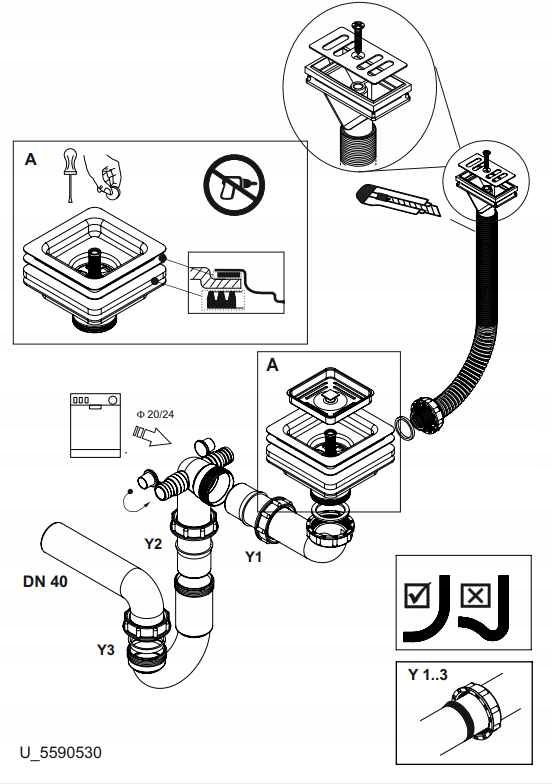 A

A

Φ 20/24

Y2

Y1

DN 40

Y3

Y 1..3

U_5590530