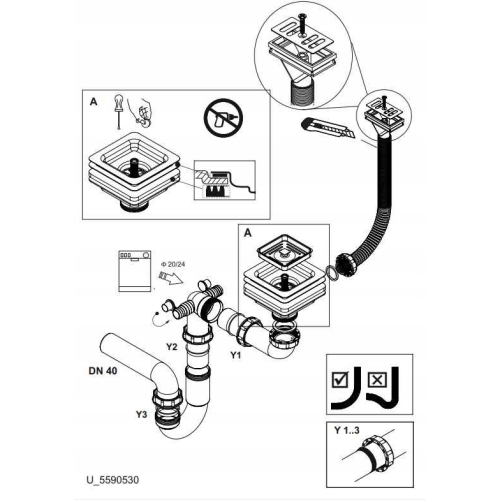 A

A

Φ 20/24

Y2

Y1

DN 40

Y3

Y 1..3

U_5590530